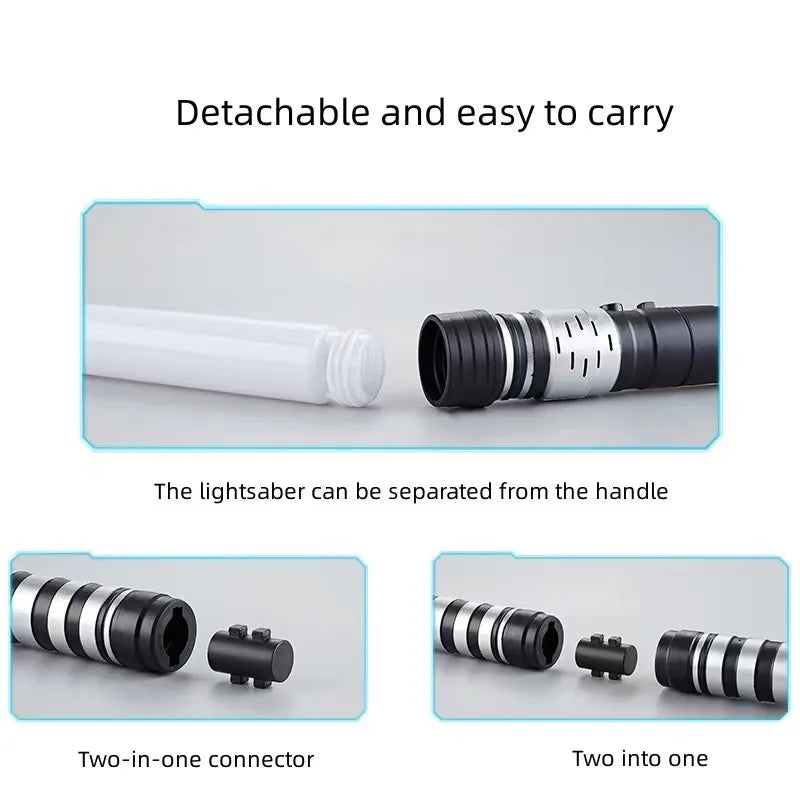 Detachable and easy to carry

The lightsaber can be separated from the handle

Two-in-one connector

Two into one