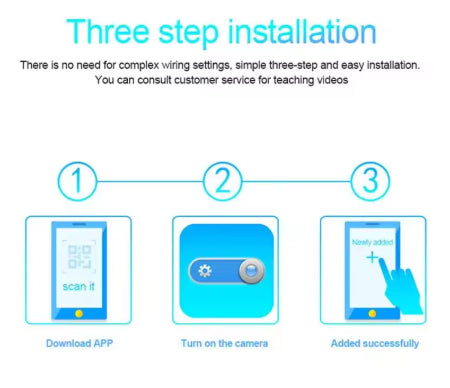 Three step installation

There is no need for complex wiring settings, simple three-step and easy installation. You can consult customer service for teaching videos

1

2

3

scan it

Newly added

+

Download APP

Turn on the camera

Added successfully